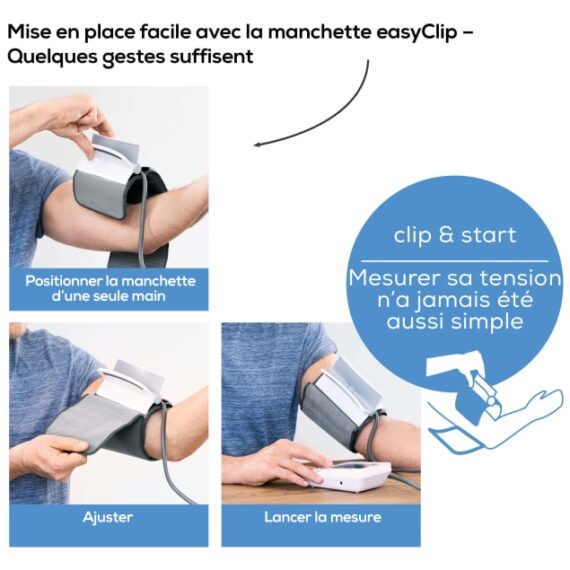 Mise en place facile avec la manchette easyClip – Quelques gestes suffisent

Positionner la manchette d'une seule main

clip & start

Mesurer sa tension n'a jamais été aussi simple

Ajuster

Lancer la mesure